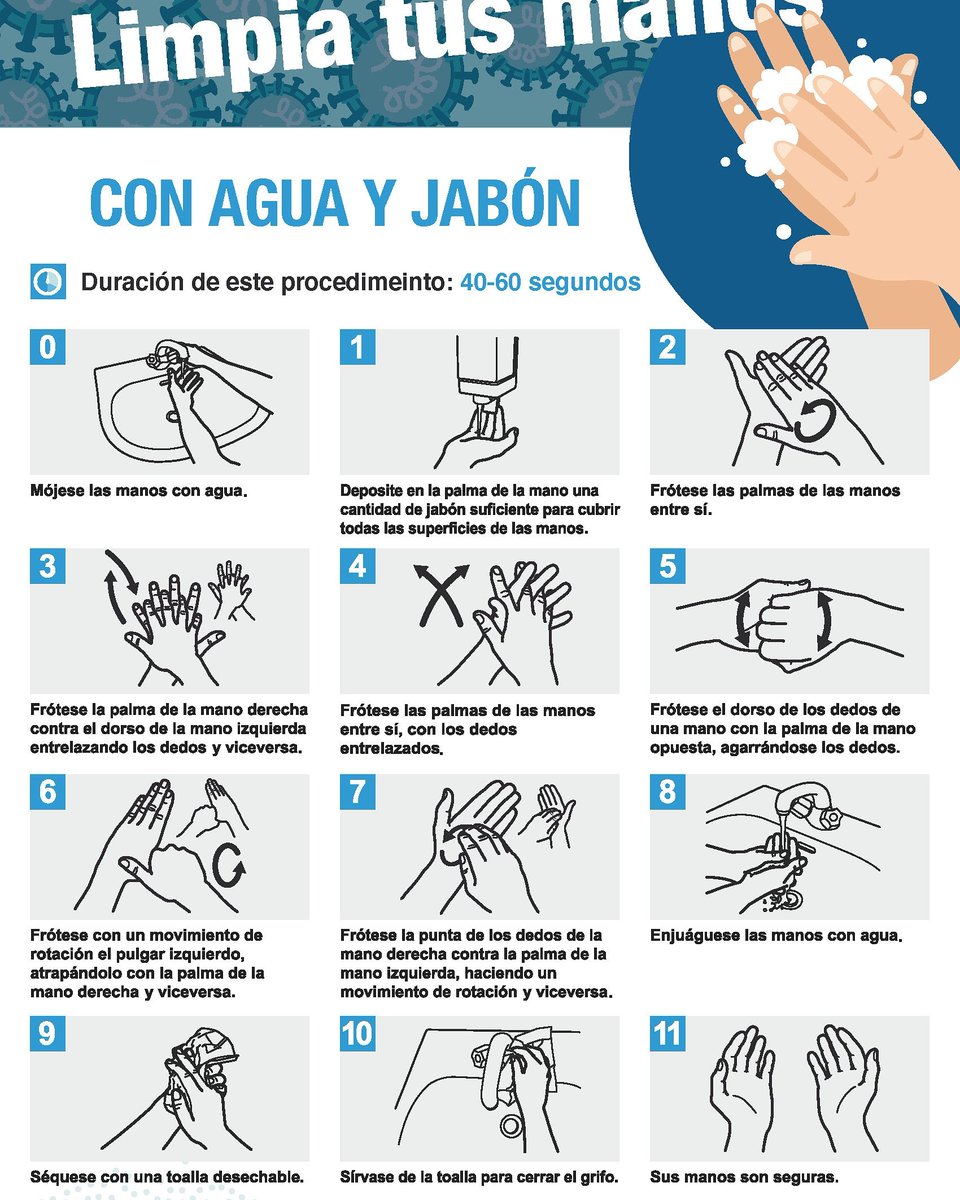 Limpia tus manos

CON AGUA Y JABÓN

Duración de este procedimeinto: 40-60 segundos

0
Mójese las manos con agua.

1
Deposite en la palma de la mano una cantidad de jabón suficiente para cubrir todas las superficies de las manos.

2
Frótese las palmas de las manos entre sí.

3
Frótese la palma de la mano derecha contra el dorso de la mano izquierda entrelazando los dedos y viceversa.

4
Frótese las palmas de las manos entre sí, con los dedos entrelazados.

5
Frótese el dorso de los dedos de una mano con la palma de la mano opuesta, agarrándose los dedos.

6
Frótese con un movimiento de rotación el pulgar izquierdo, atrapándolo con la palma de la mano derecha y viceversa.

7
Frótese la punta de los dedos de la mano derecha contra la palma de la mano izquierda, haciendo un movimiento de rotación y viceversa.

8
Enjuáguese las manos con agua.

9
Séquese con una toalla desechable.

10
Sírvase de la toalla para cerrar el grifo.

11
Sus manos son seguras.